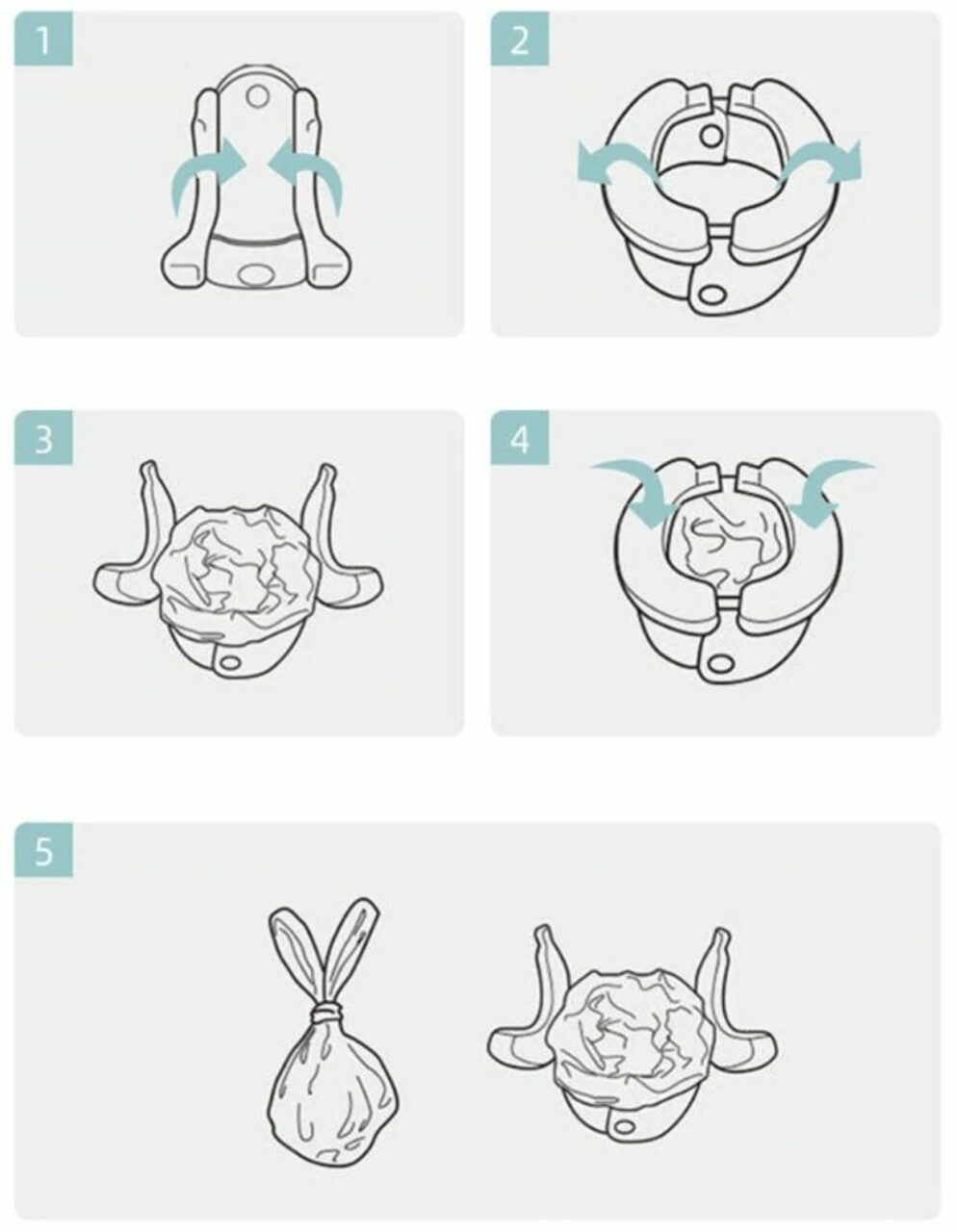 1

2

3

4

5